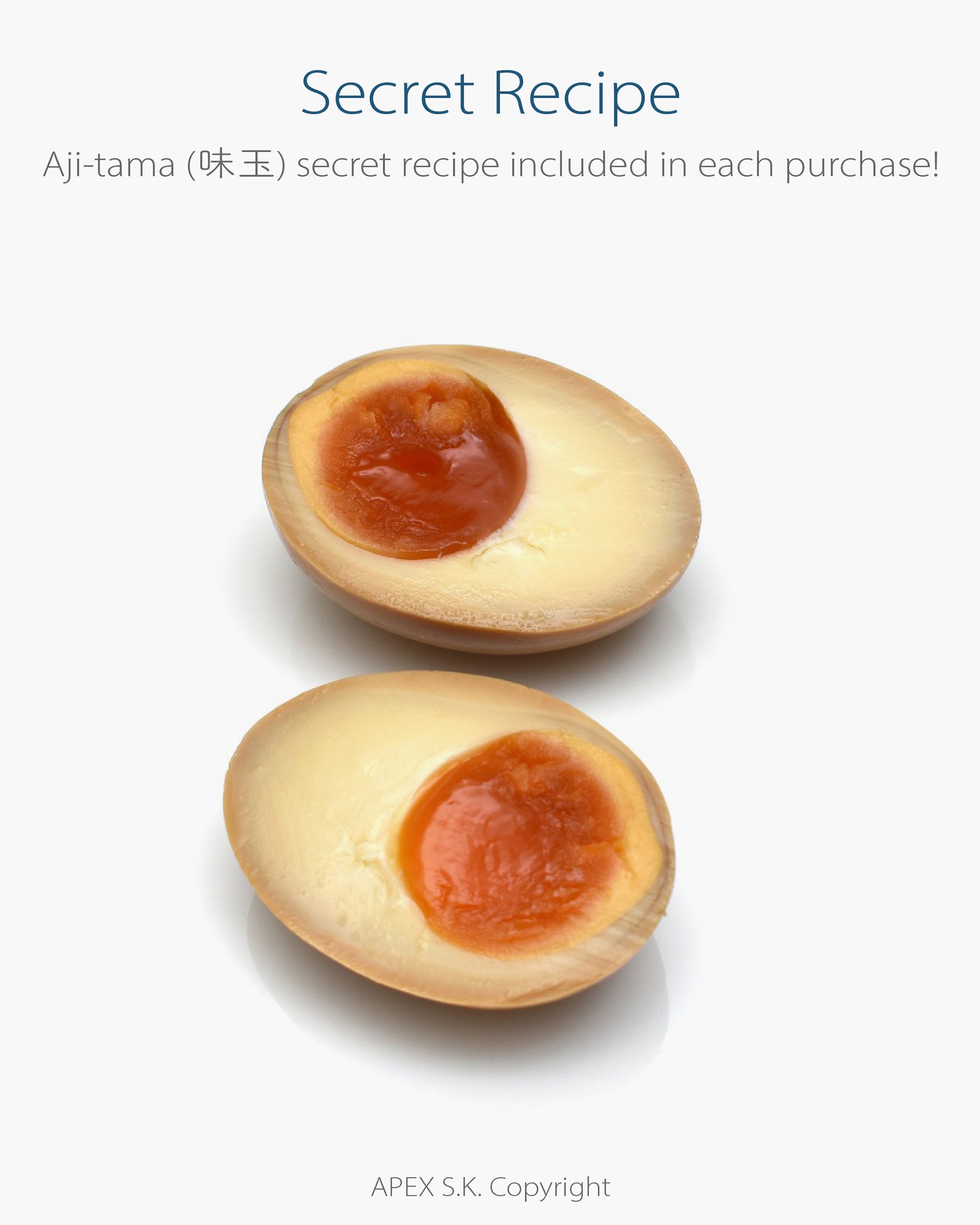 Secret Recipe

Aji-tama (味玉) secret recipe included in each purchase!

APEX S.K. Copyright